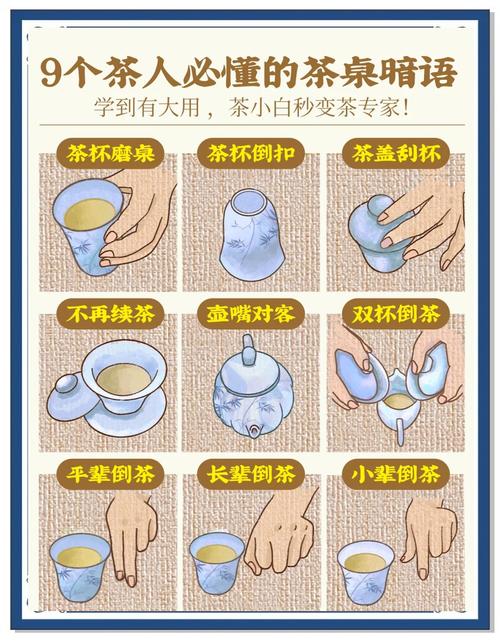 9个茶人必懂的茶桌暗语

学到有大用，茶小白秒变茶专家！

茶杯磨桌

茶杯倒扣

茶盖刮杯

不再续茶

壶嘴对客

双杯倒茶

平辈倒茶

长辈倒茶

小辈倒茶